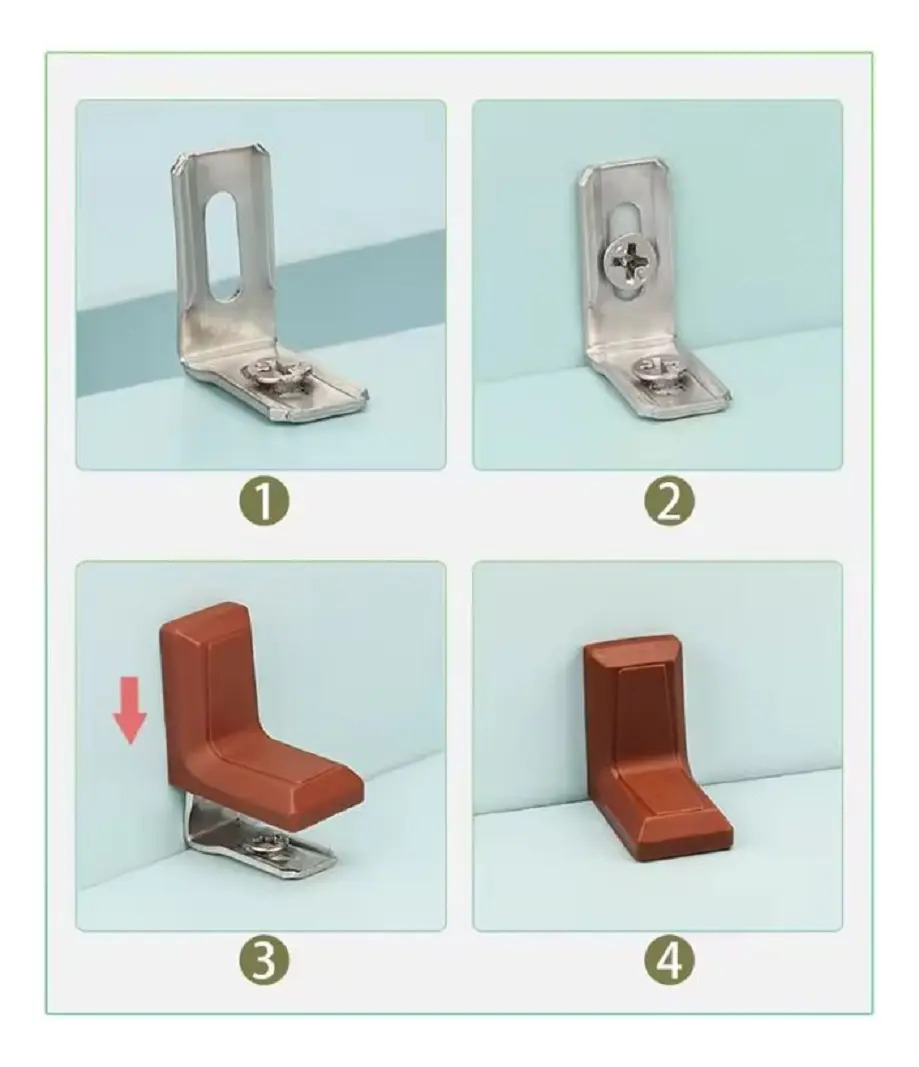 1

2

3

4