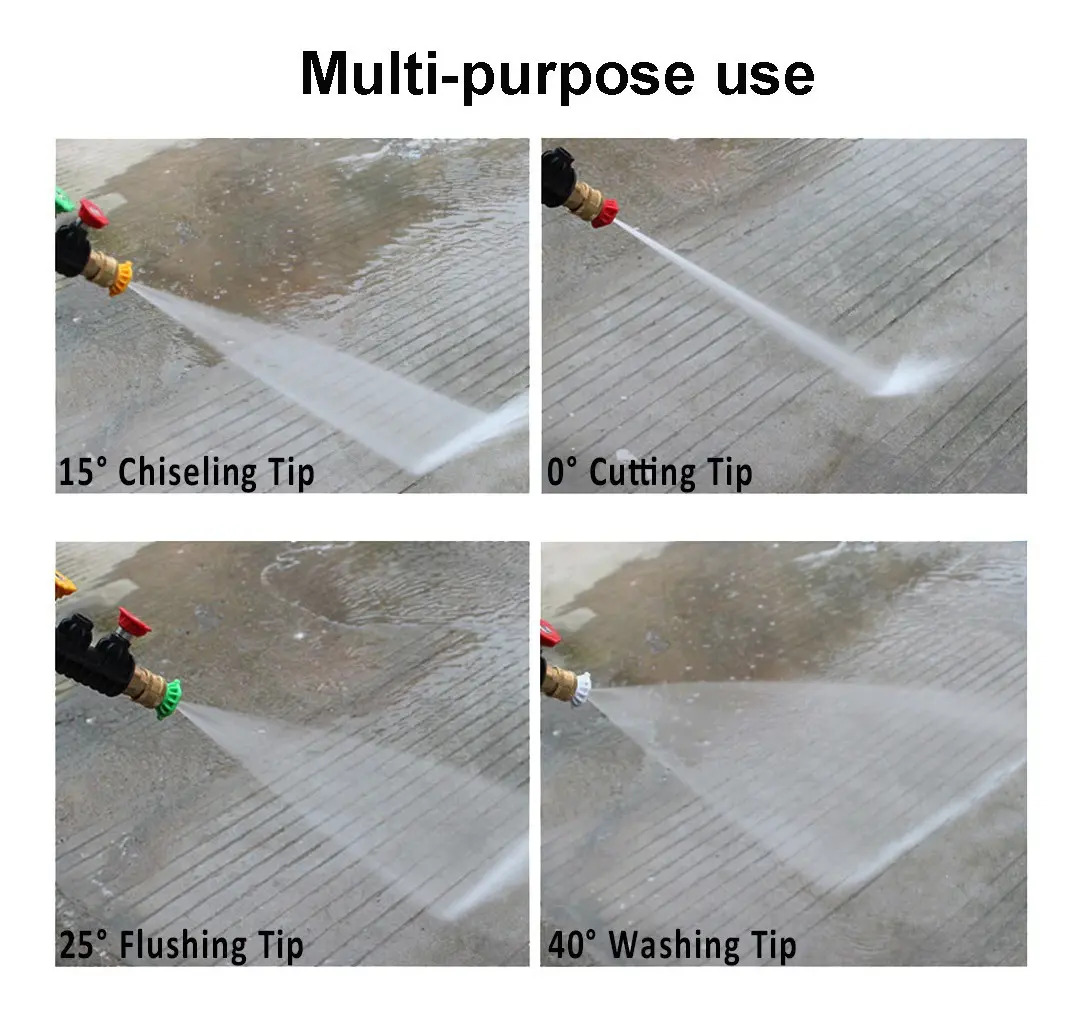 Multi-purpose use

15° Chiseling Tip

0° Cutting Tip

25° Flushing Tip

40° Washing Tip