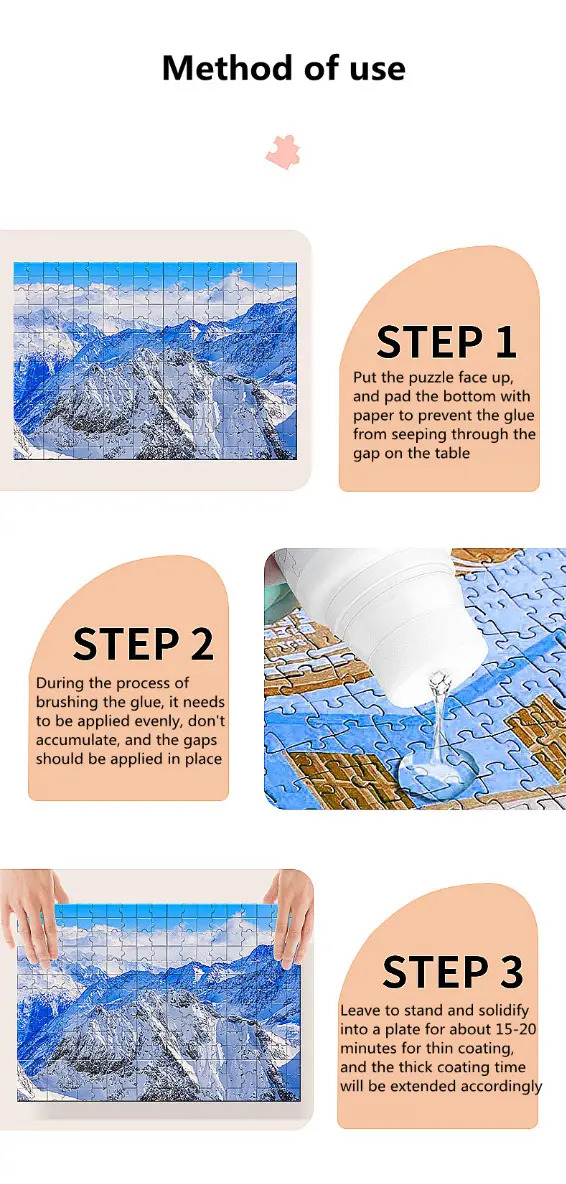 Method of use

STEP 1
Put the puzzle face up, and pad the bottom with paper to prevent the glue from seeping through the gap on the table

STEP 2
During the process of brushing the glue, it needs to be applied evenly, don't accumulate, and the gaps should be applied in place

STEP 3
Leave to stand and solidify into a plate for about 15-20 minutes for thin coating, and the thick coating time will be extended accordingly