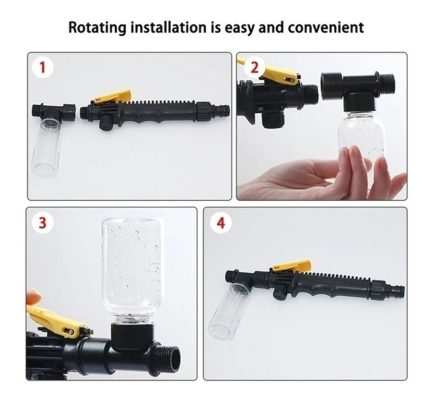 Rotating installation is easy and convenient

1

2

3

4