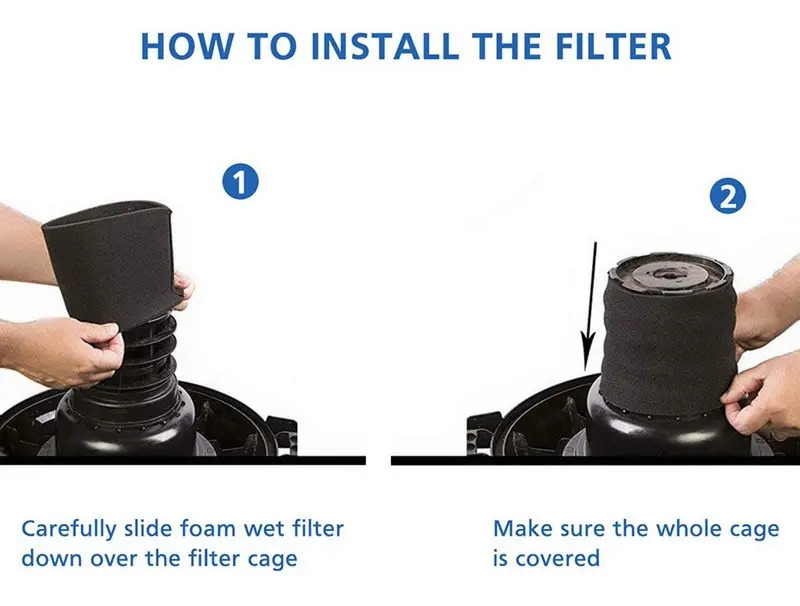 HOW TO INSTALL THE FILTER

1

Carefully slide foam wet filter down over the filter cage

2

Make sure the whole cage is covered