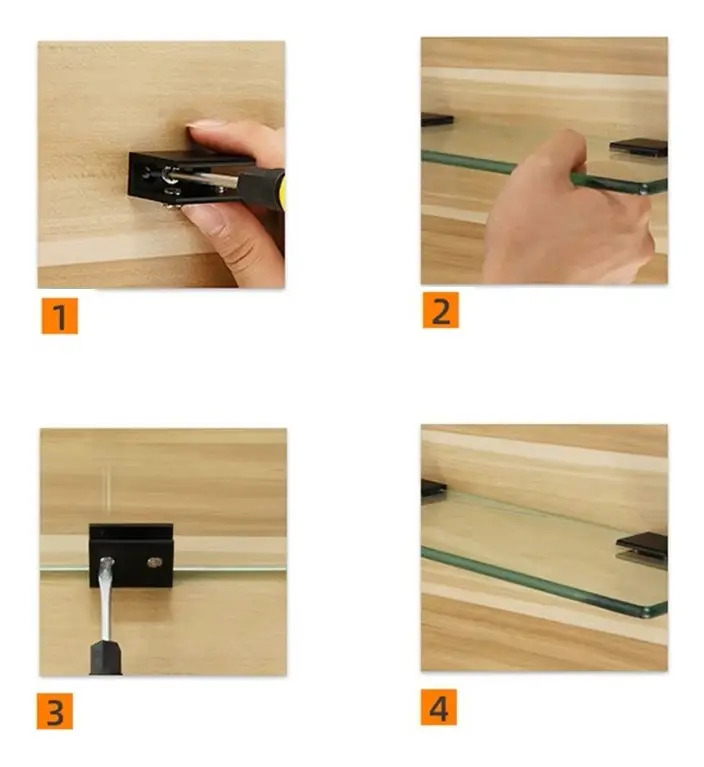 1

2

3

4