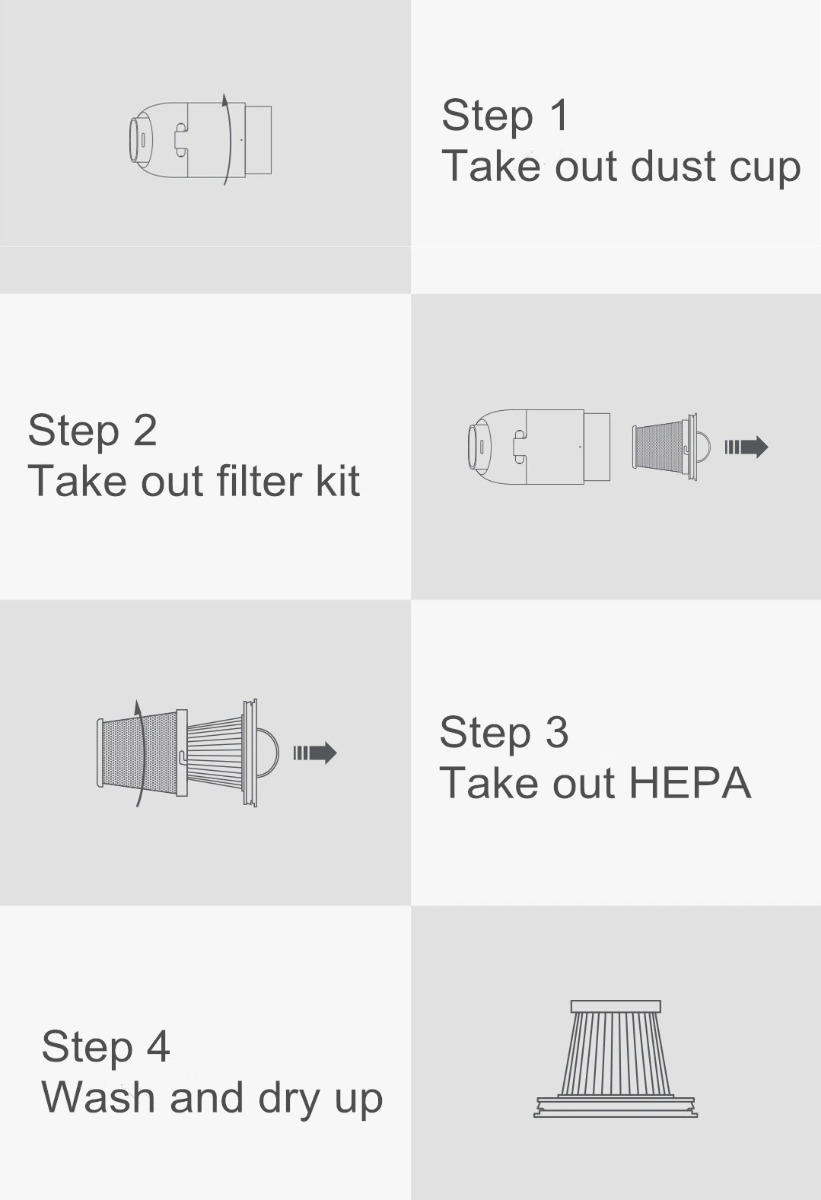 Step 1
Take out dust cup

Step 2
Take out filter kit

Step 3
Take out HEPA

Step 4
Wash and dry up