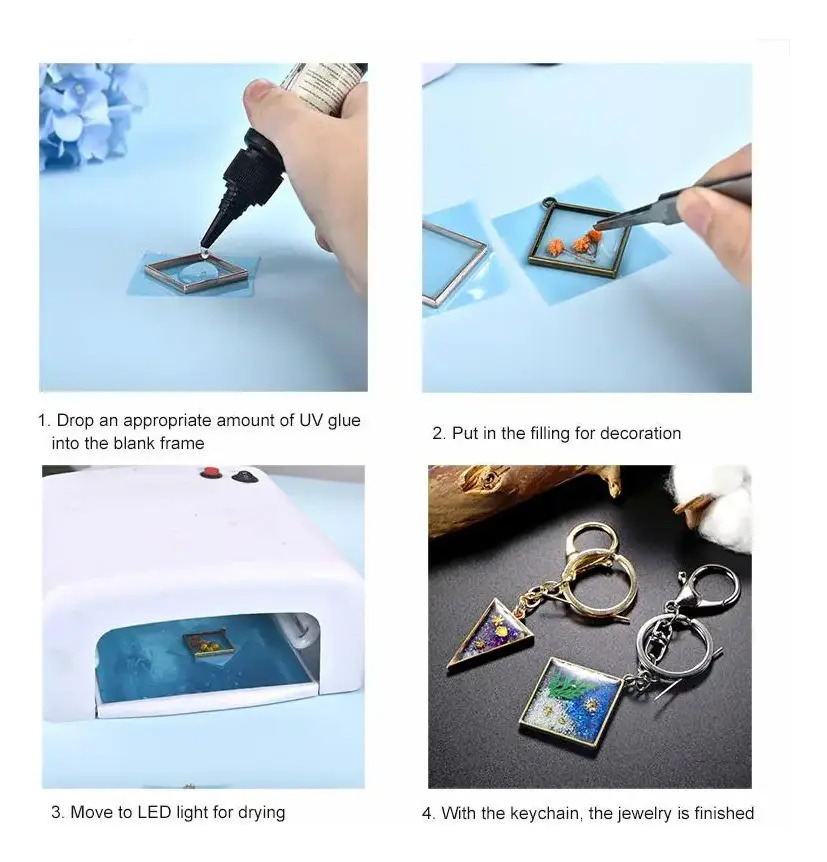 1. Drop an appropriate amount of UV glue into the blank frame

2. Put in the filling for decoration

3. Move to LED light for drying

4. With the keychain, the jewelry is finished