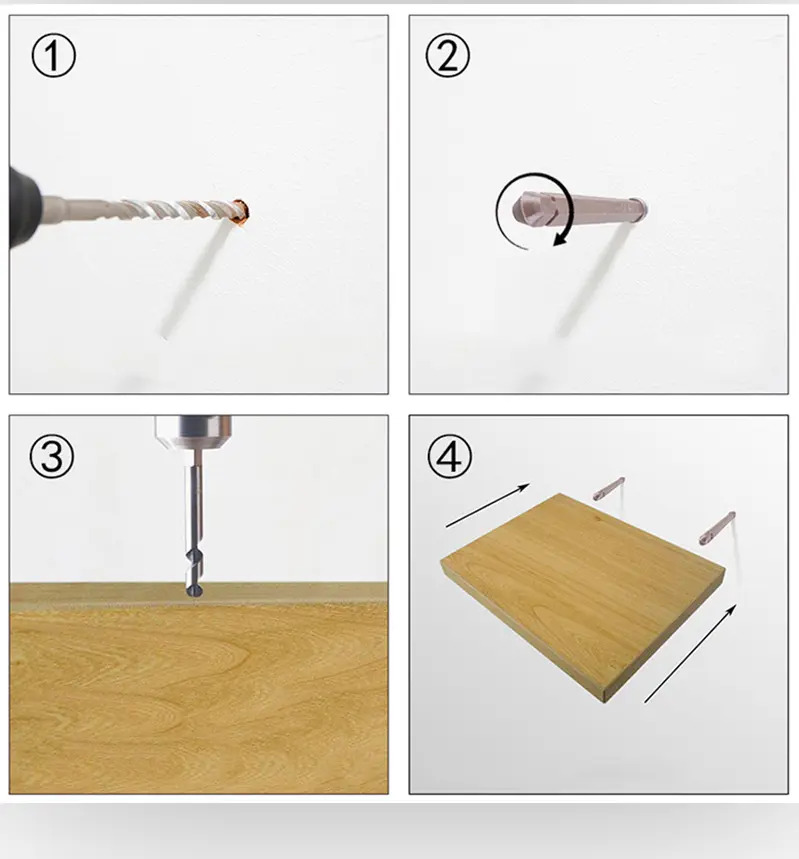 ①

②

③

④