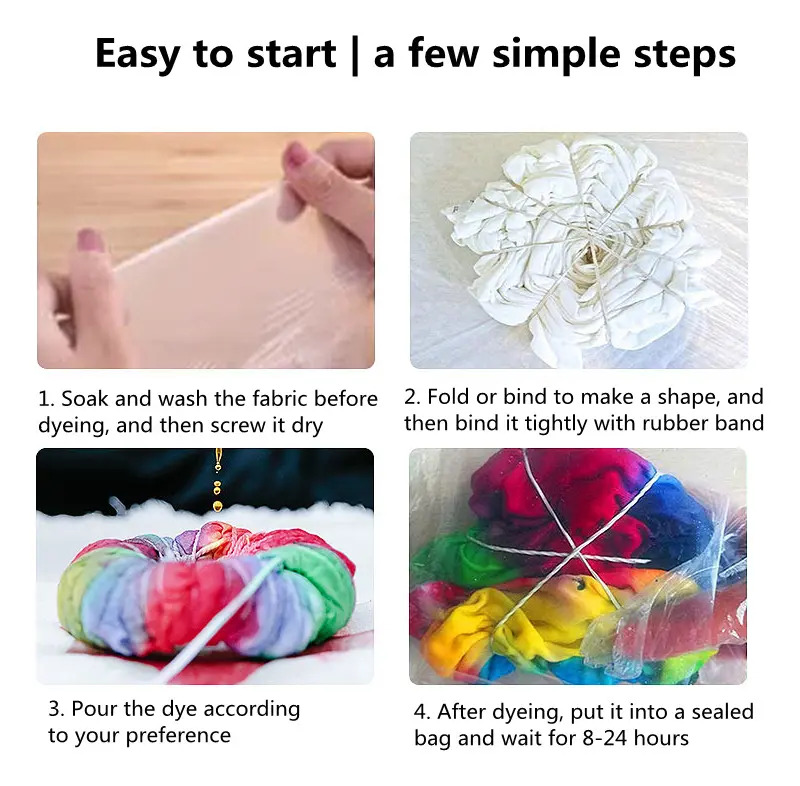 Easy to start | a few simple steps

1. Soak and wash the fabric before dyeing, and then screw it dry

2. Fold or bind to make a shape, and then bind it tightly with rubber band

3. Pour the dye according to your preference

4. After dyeing, put it into a sealed bag and wait for 8-24 hours