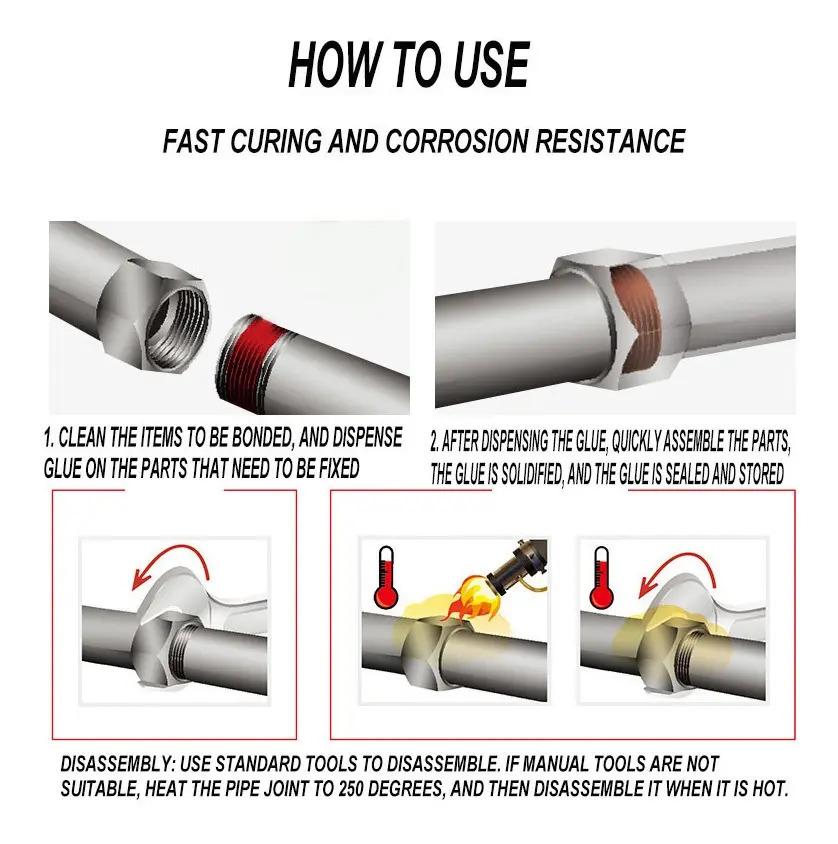 HOW TO USE

FAST CURING AND CORROSION RESISTANCE

1. CLEAN THE ITEMS TO BE BONDED, AND DISPENSE GLUE ON THE PARTS THAT NEED TO BE FIXED

2. AFTER DISPENSING THE GLUE, QUICKLY ASSEMBLE THE PARTS, THE GLUE IS SOLIDIFIED, AND THE GLUE IS SEALED AND STORED

DISASSEMBLY: USE STANDARD TOOLS TO DISASSEMBLE. IF MANUAL TOOLS ARE NOT SUITABLE, HEAT THE PIPE JOINT TO 250 DEGREES, AND THEN DISASSEMBLE IT WHEN IT IS HOT.