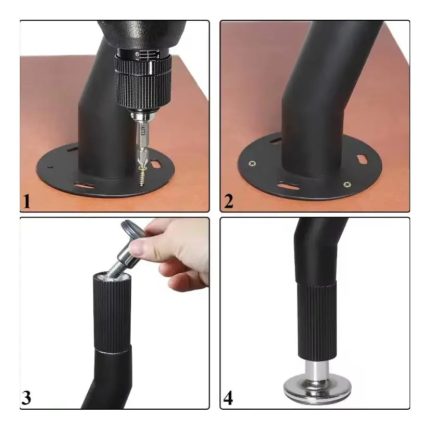 1

2

3

4