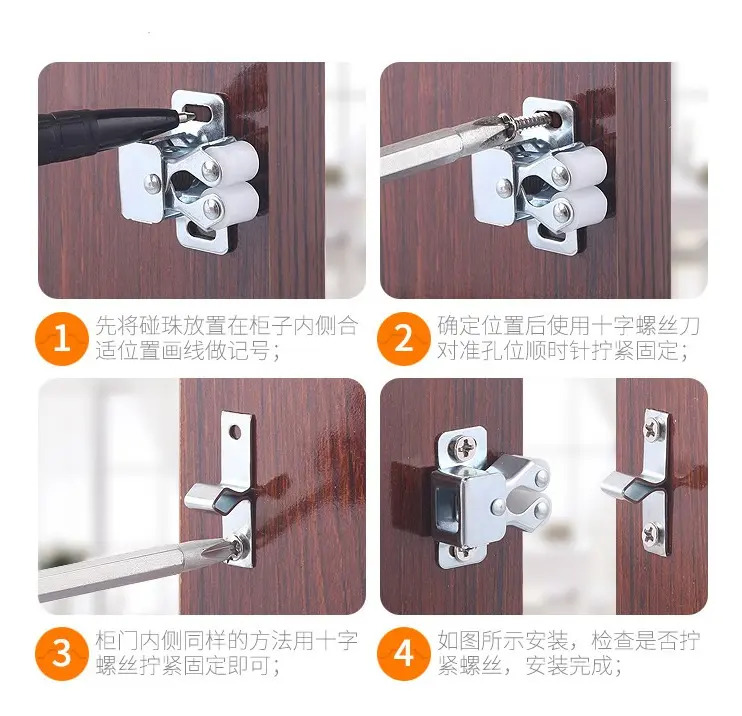 1 先将碰珠放置在柜子内侧合适位置画线做记号；

2 确定位置后使用十字螺丝刀对准孔位顺时针拧紧固定；

3 柜门内侧同样的方法用十字螺丝拧紧固定即可；

4 如图所示安装，检查是否拧紧螺丝，安装完成；