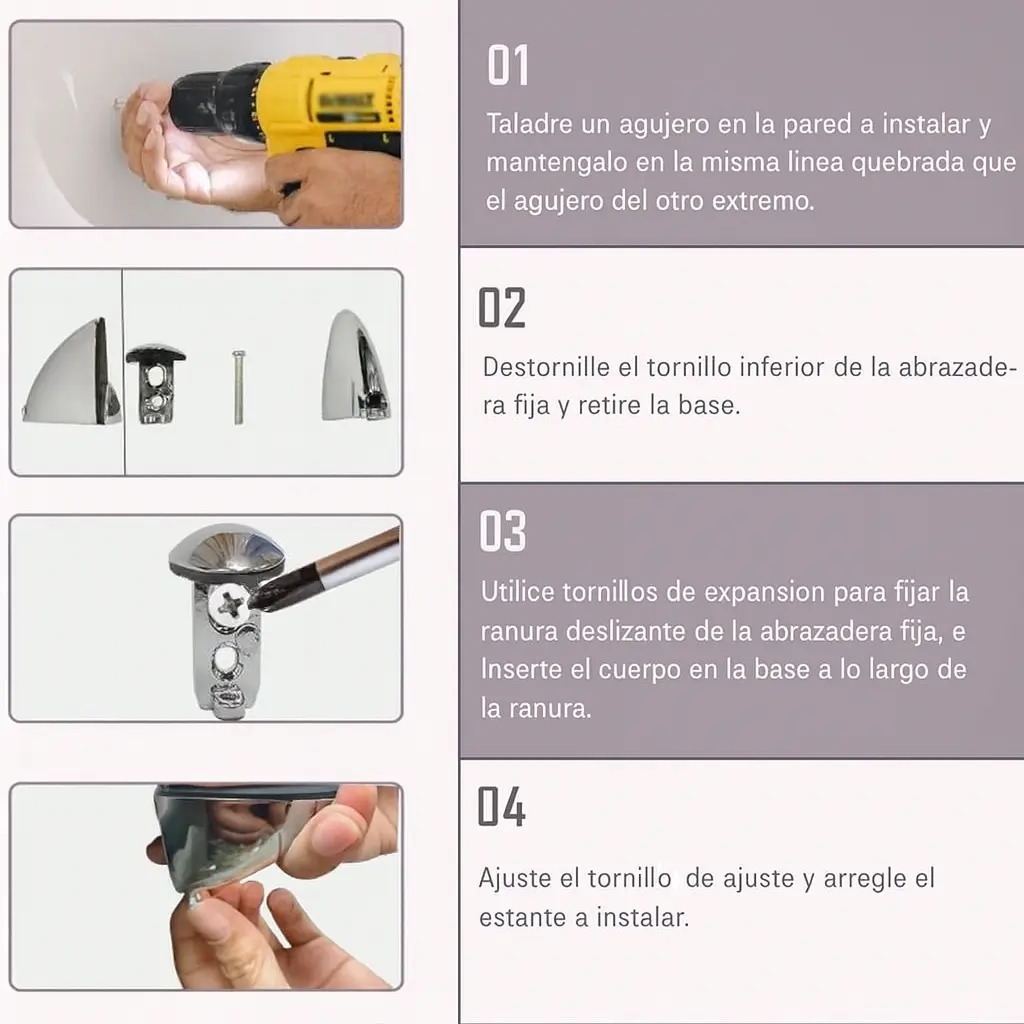 01

Taladre un agujero en la pared a instalar y mantengalo en la misma linea quebrada que el agujero del otro extremo.

02

Destornille el tornillo inferior de la abrazadera fija y retire la base.

03

Utilice tornillos de expansion para fijar la ranura deslizante de la abrazadera fija, e Inserte el cuerpo en la base a lo largo de la ranura.

04

Ajuste el tornillo de ajuste y arregle el estante a instalar.