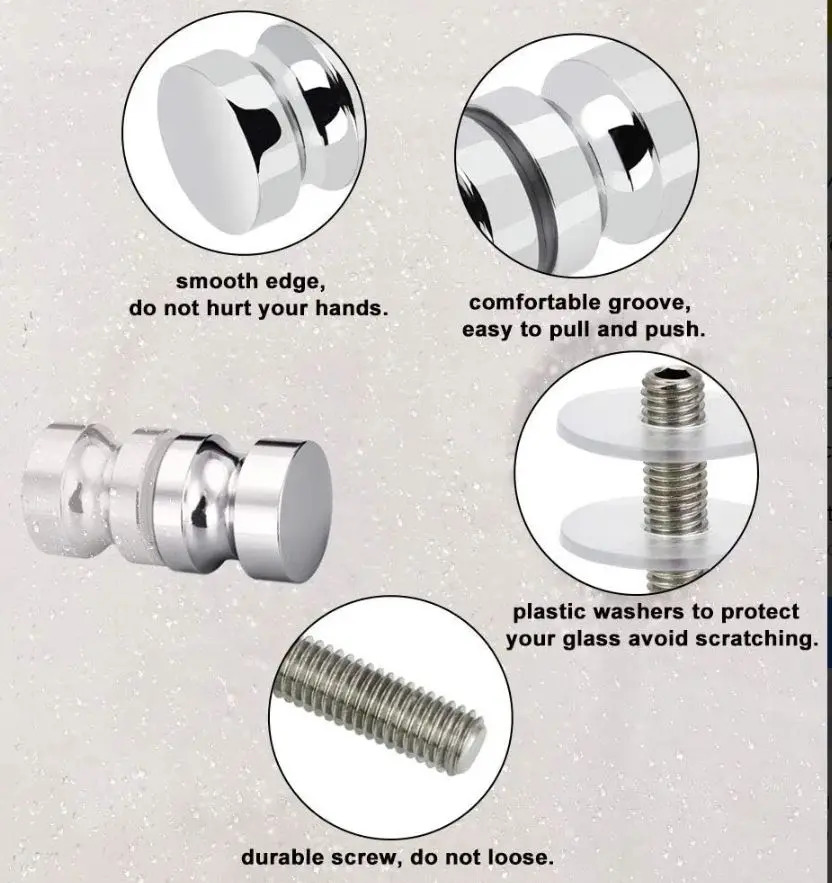 smooth edge,
do not hurt your hands.

comfortable groove,
easy to pull and push.

plastic washers to protect
your glass avoid scratching.

durable screw, do not loose.