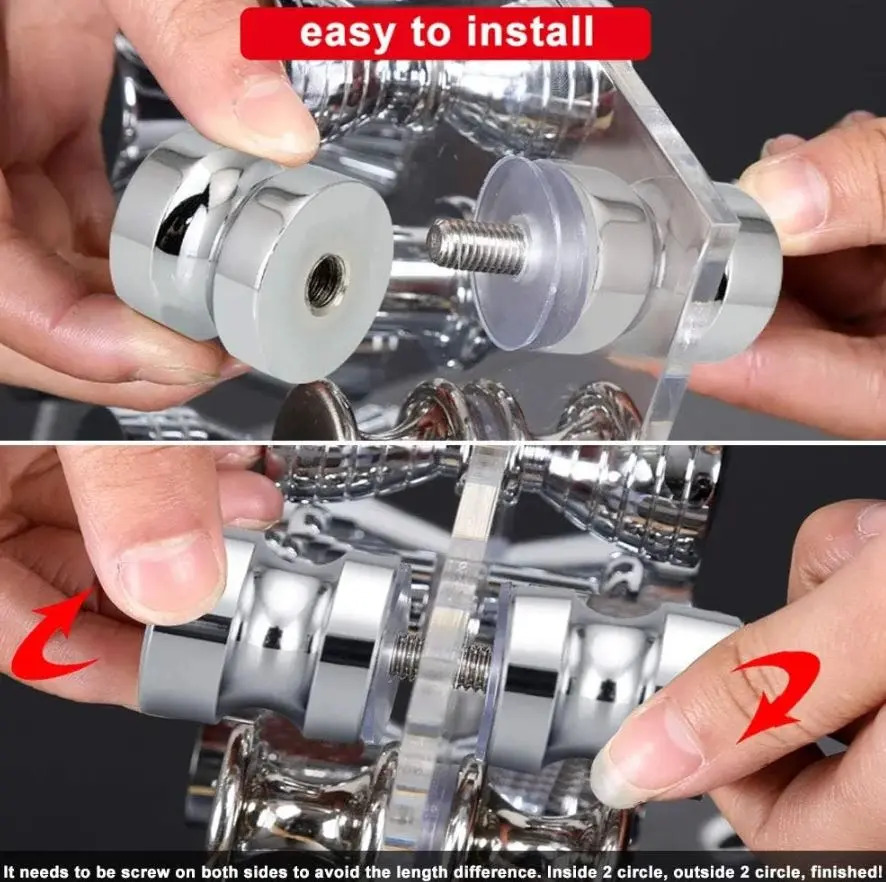 easy to install

It needs to be screw on both sides to avoid the length difference. Inside 2 circle, outside 2 circle, finished!