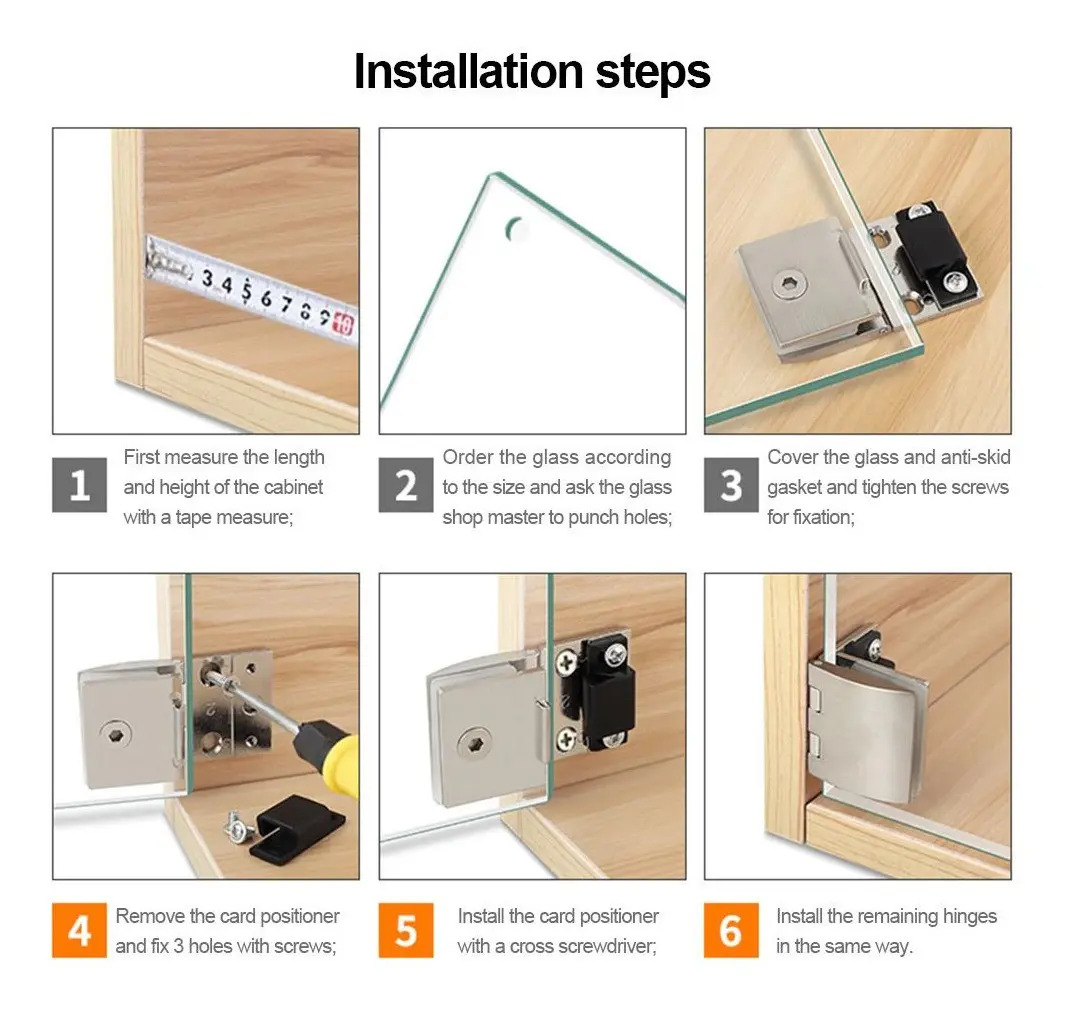 Installation steps

3 4 5 6 7 8 9 10

1 First measure the length and height of the cabinet with a tape measure;

2 Order the glass according to the size and ask the glass shop master to punch holes;

3 Cover the glass and anti-skid gasket and tighten the screws for fixation;

4 Remove the card positioner and fix 3 holes with screws;

5 Install the card positioner with a cross screwdriver;

6 Install the remaining hinges in the same way.