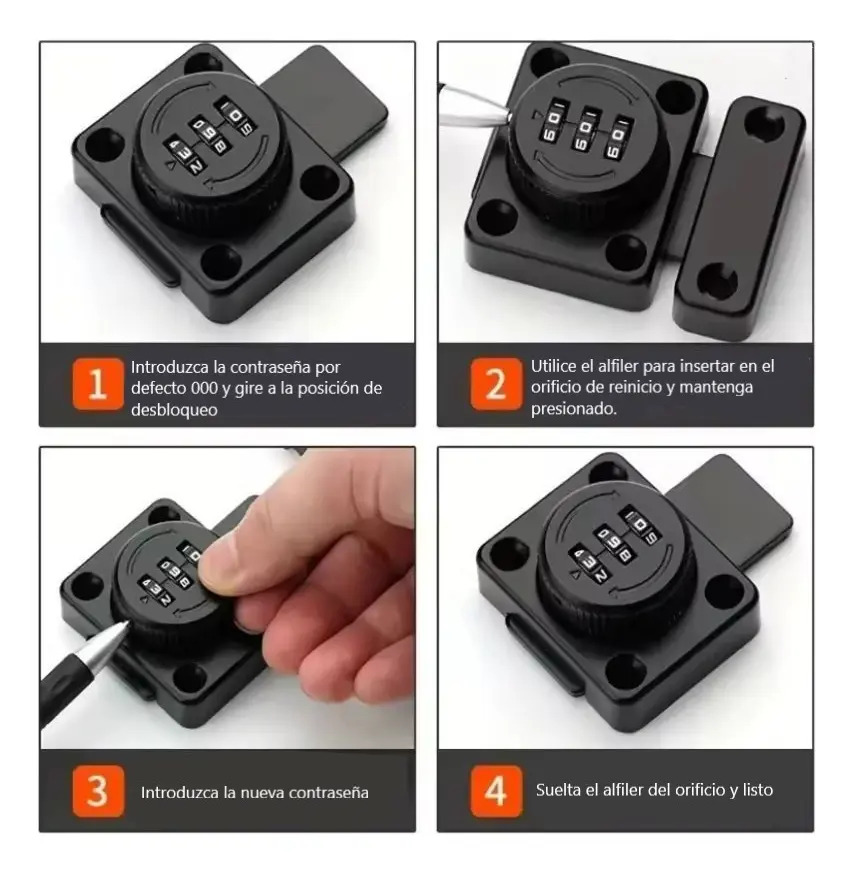 1 Introduzca la contraseña por defecto 000 y gire a la posición de desbloqueo

2 Utilice el alfiler para insertar en el orificio de reinicio y mantenga presionado.

3 Introduzca la nueva contraseña

4 Suelta el alfiler del orificio y listo