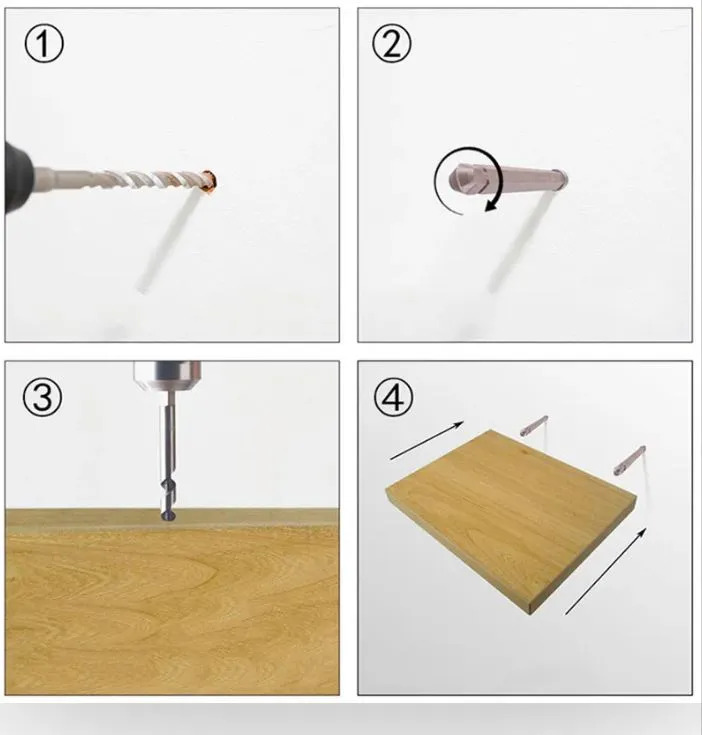 ①

②

③

④