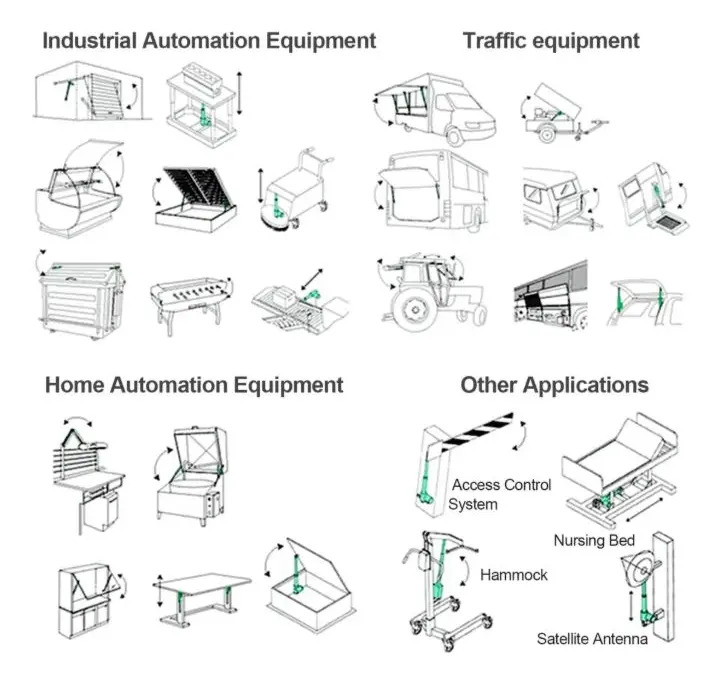 Industrial Automation Equipment

Traffic equipment

Home Automation Equipment

Other Applications

Access Control System

Nursing Bed

Hammock

Satellite Antenna