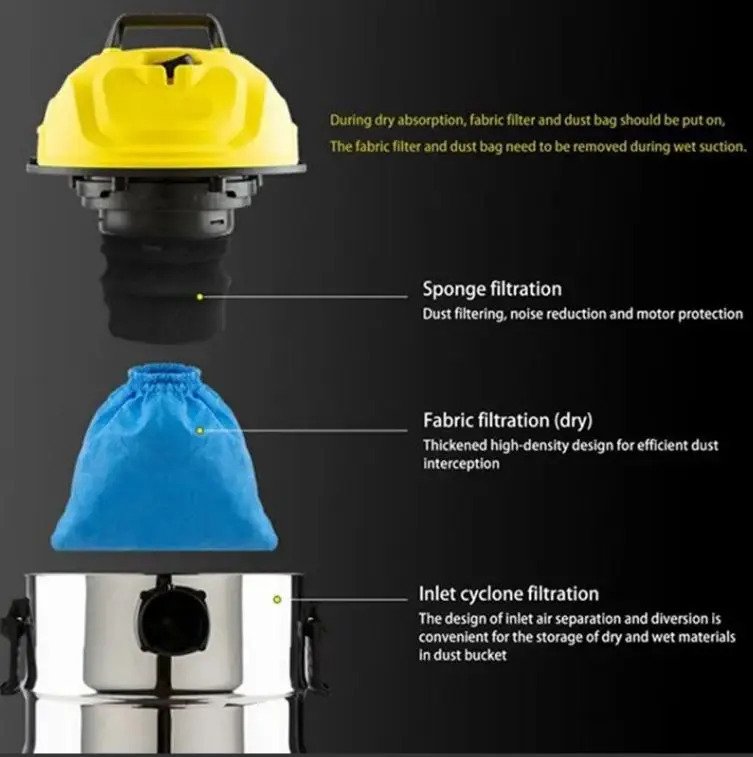 During dry absorption, fabric filter and dust bag should be put on,
The fabric filter and dust bag need to be removed during wet suction.

Sponge filtration
Dust filtering, noise reduction and motor protection

Fabric filtration (dry)
Thickened high-density design for efficient dust interception

Inlet cyclone filtration
The design of inlet air separation and diversion is convenient for the storage of dry and wet materials in dust bucket