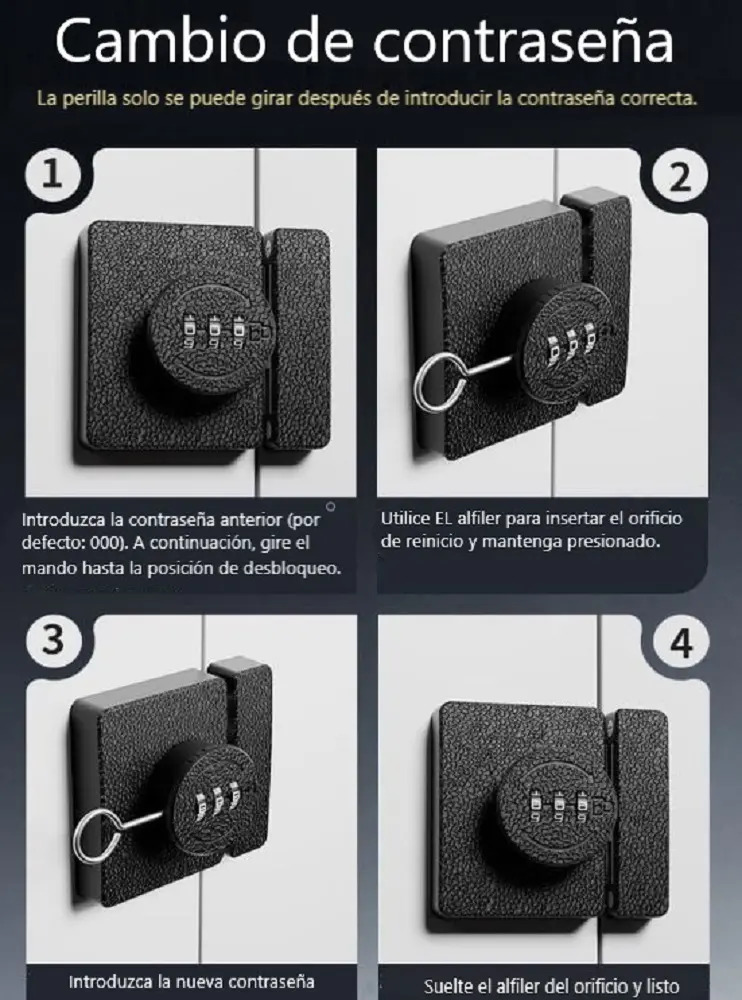 Cambio de contraseña

La perilla solo se puede girar después de introducir la contraseña correcta.

1

Introduzca la contraseña anterior (por defecto: 000). A continuación, gire el mando hasta la posición de desbloqueo.

2

Utilice EL alfiler para insertar el orificio de reinicio y mantenga presionado.

3

Introduzca la nueva contraseña

4

Suelte el alfiler del orificio y listo