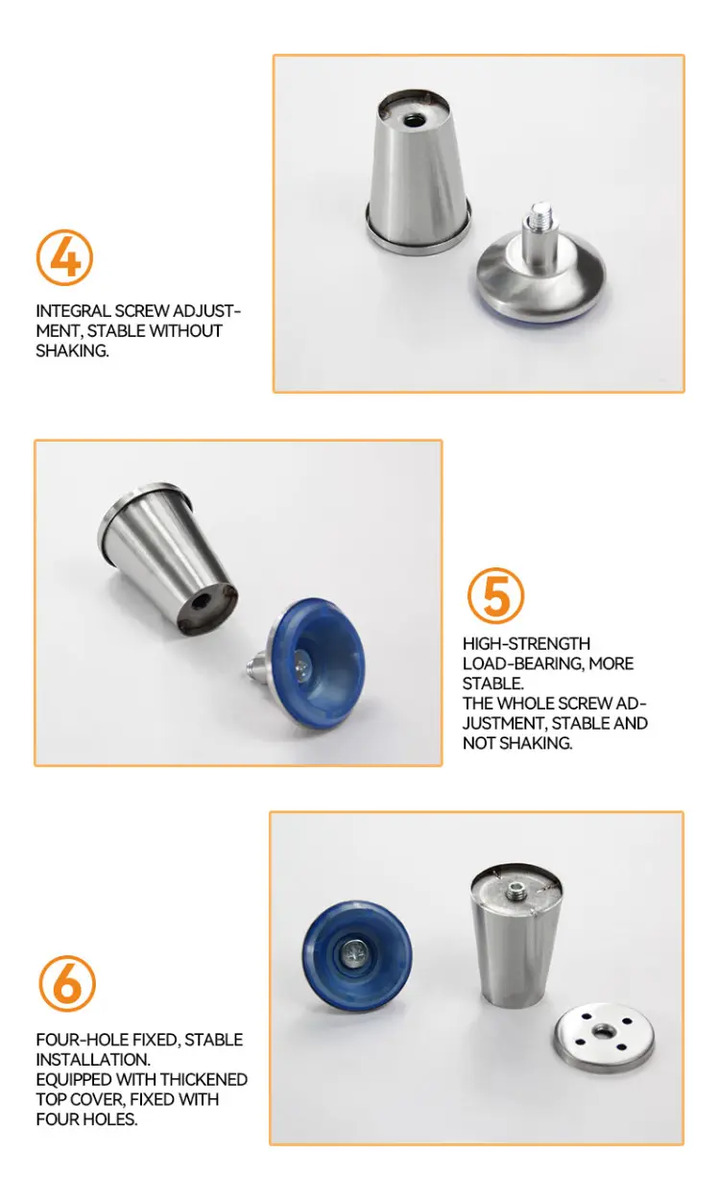 4

INTEGRAL SCREW ADJUSTMENT, STABLE WITHOUT SHAKING.

5

HIGH-STRENGTH LOAD-BEARING, MORE STABLE.
THE WHOLE SCREW ADJUSTMENT, STABLE AND NOT SHAKING.

6

FOUR-HOLE FIXED, STABLE INSTALLATION.
EQUIPPED WITH THICKENED TOP COVER, FIXED WITH FOUR HOLES.