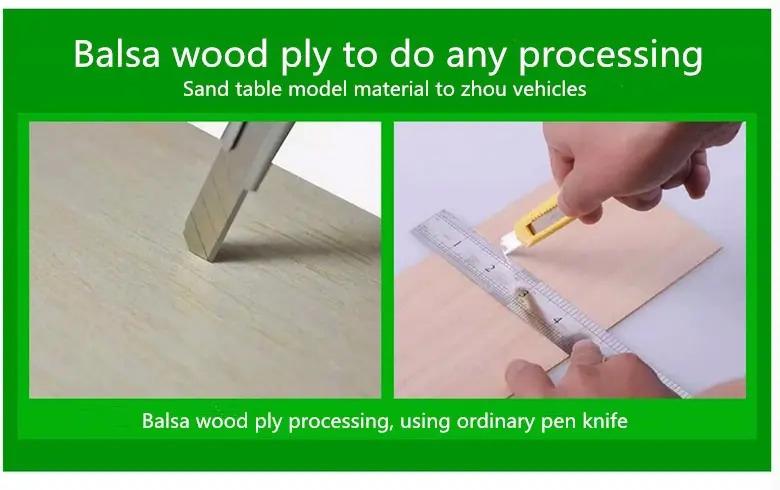 Balsa wood ply to do any processing
Sand table model material to zhou vehicles

1
2
3
4

Balsa wood ply processing, using ordinary pen knife