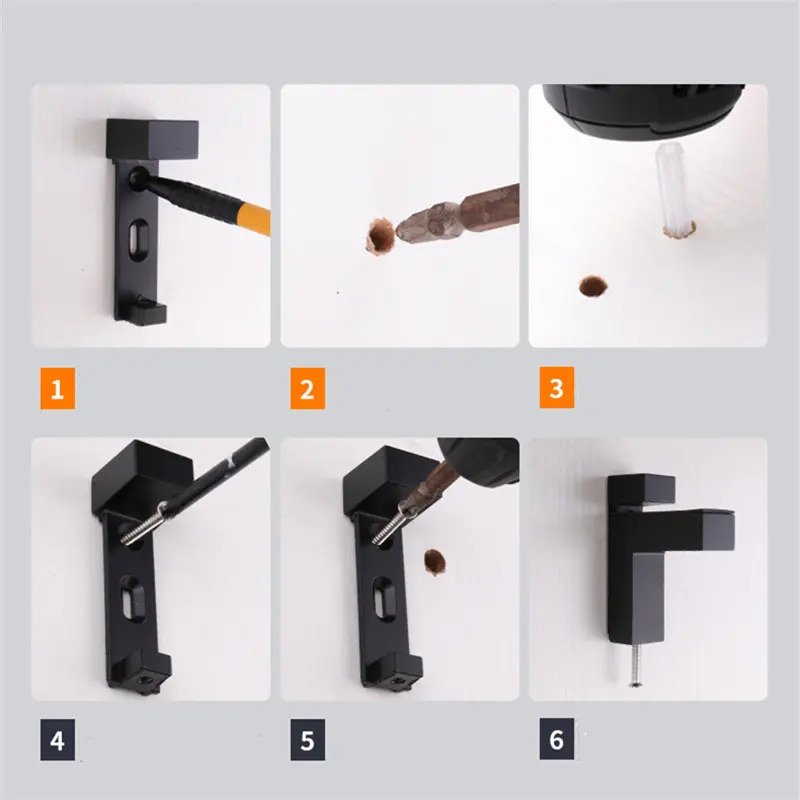 1

2

3

4

5

6