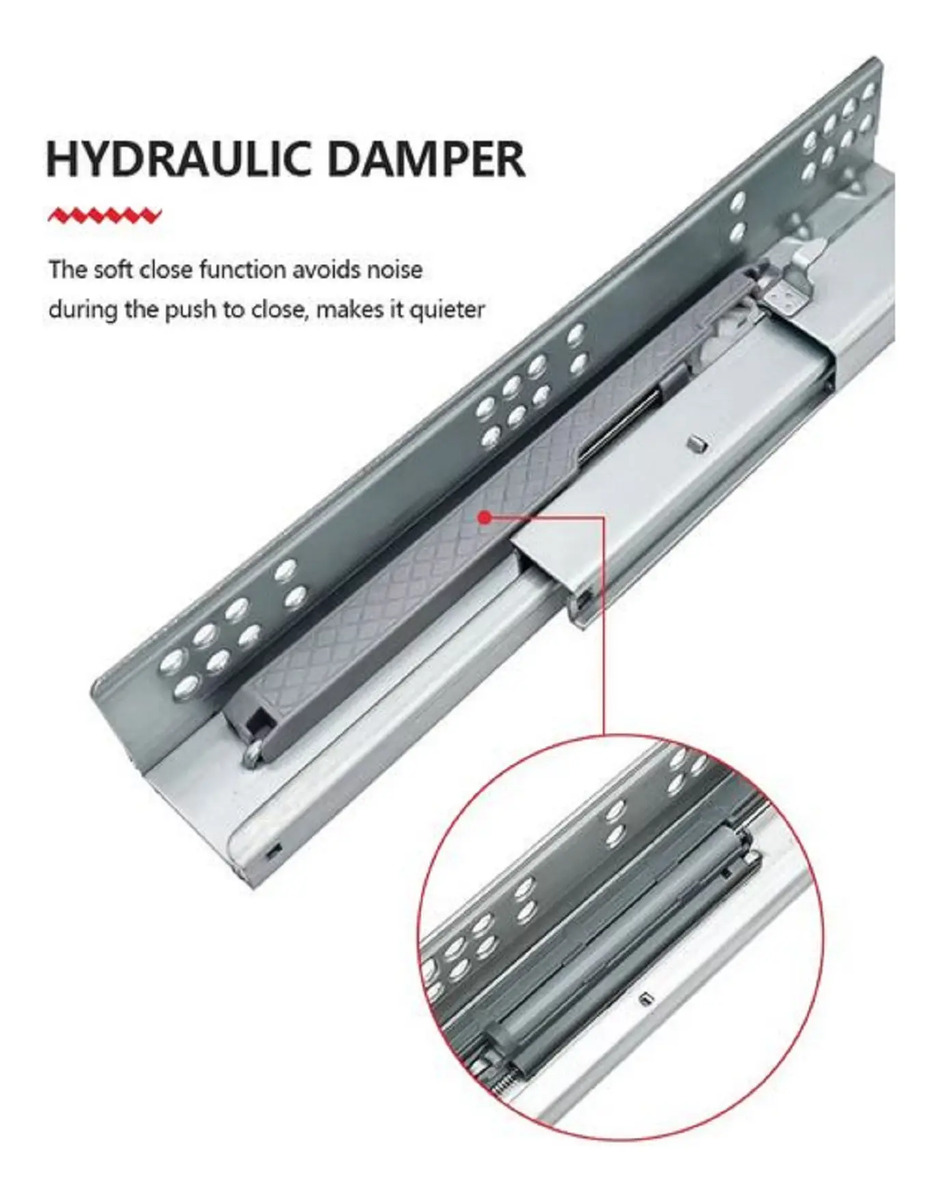 HYDRAULIC DAMPER

The soft close function avoids noise during the push to close, makes it quieter