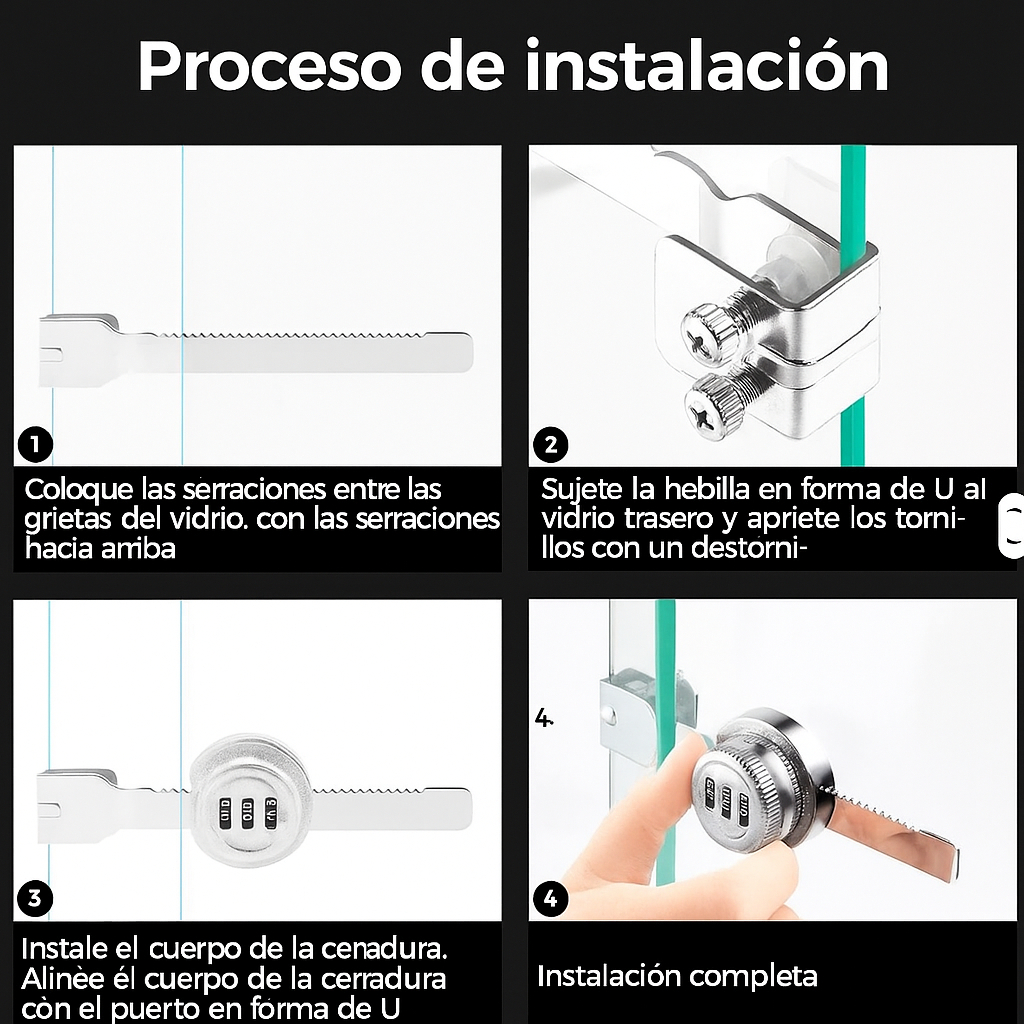 Proceso de instalación

1

Coloque las serraciones entre las grietas del vidrio. con las serraciones hacia arriba

2

Sujete la hebilla en forma de U al vidrio trasero y apriete los tornillos con un destorni-

3

Instale el cuerpo de la cenadura. Alinèe él cuerpo de la cerradura còn el puerto en fòrma de U

4.

4

Instalación completa