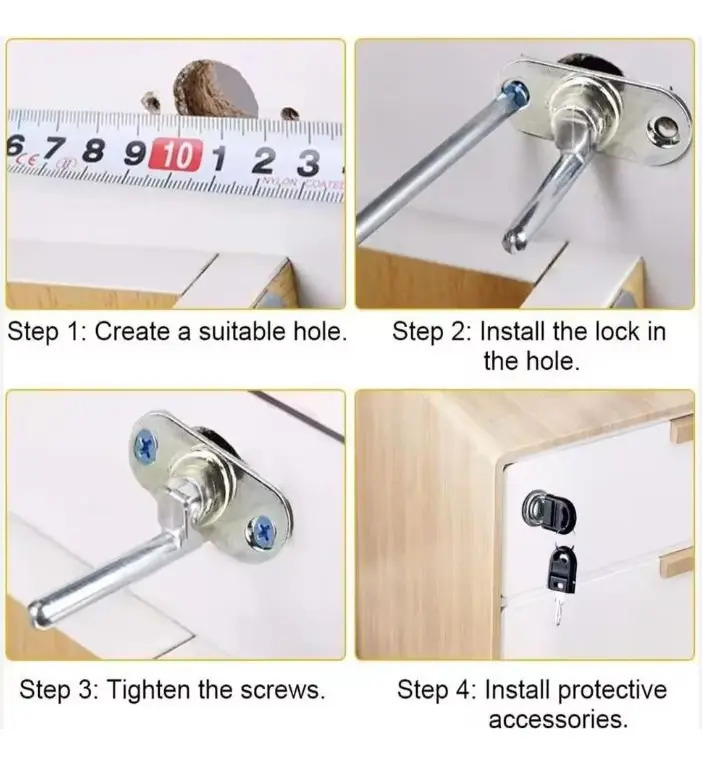 6 7 8 9 10 1 2 3
CE
NYLON COATED

Step 1: Create a suitable hole.

Step 2: Install the lock in the hole.

Step 3: Tighten the screws.

Step 4: Install protective accessories.