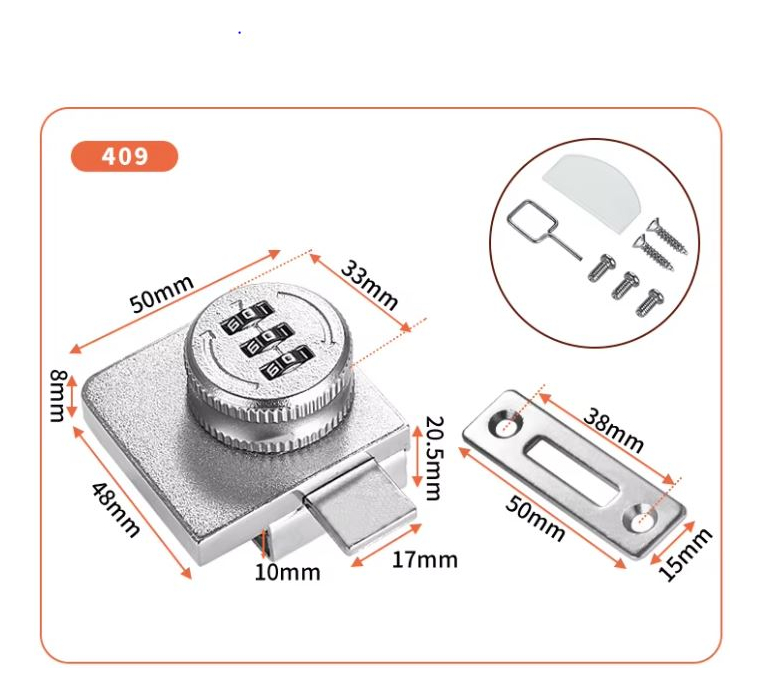 409

50mm

33mm

8mm

48mm

20.5mm

10mm

17mm

38mm

50mm

15mm