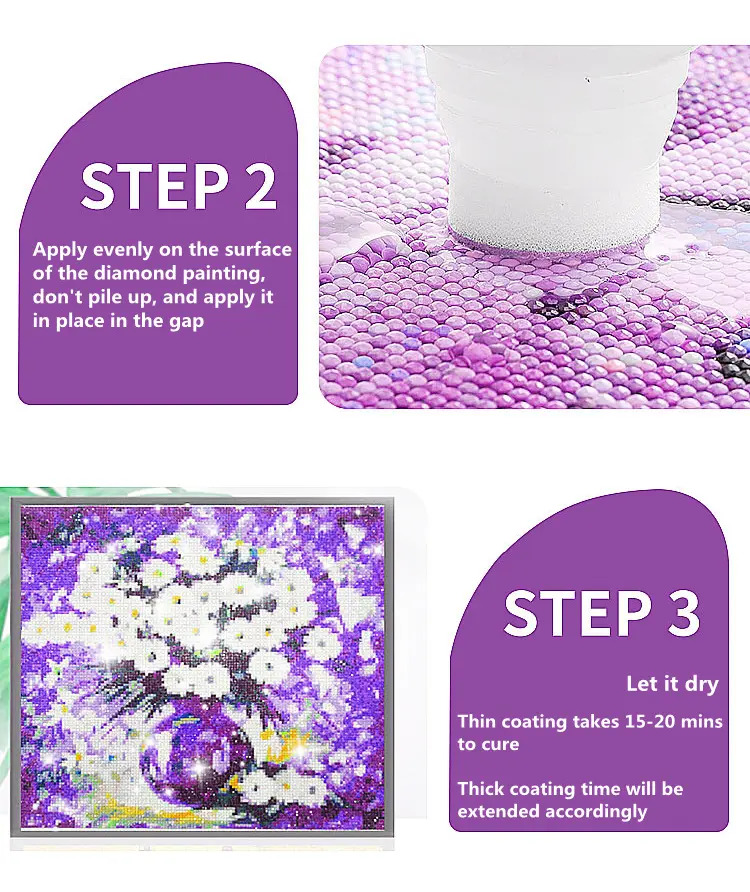 STEP 2

Apply evenly on the surface of the diamond painting, don't pile up, and apply it in place in the gap

STEP 3

Let it dry

Thin coating takes 15-20 mins to cure

Thick coating time will be extended accordingly