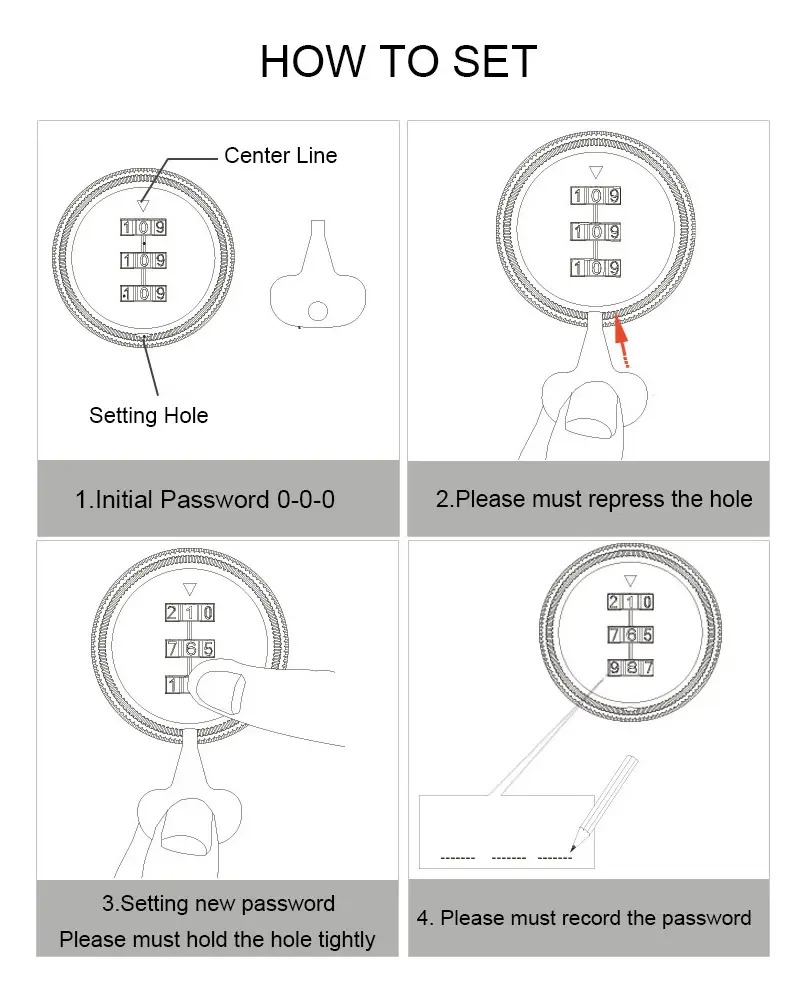 HOW TO SET

Center Line

1 0 9
1 0 9
1 0 9

Setting Hole

1.Initial Password 0-0-0

1 0 9
1 0 9
1 0 9

2.Please must repress the hole

2 1 0
7 6 5
1

3.Setting new password
Please must hold the hole tightly

2 1 0
7 6 5
9 8 7

------- ------- -------

4. Please must record the password