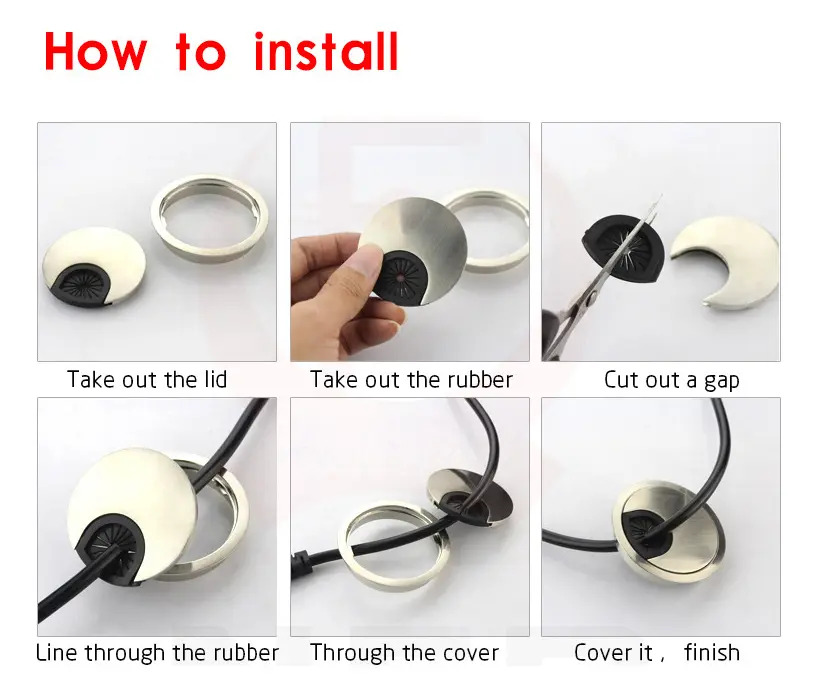 How to install

Take out the lid

Take out the rubber

Cut out a gap

Line through the rubber

Through the cover

Cover it , finish