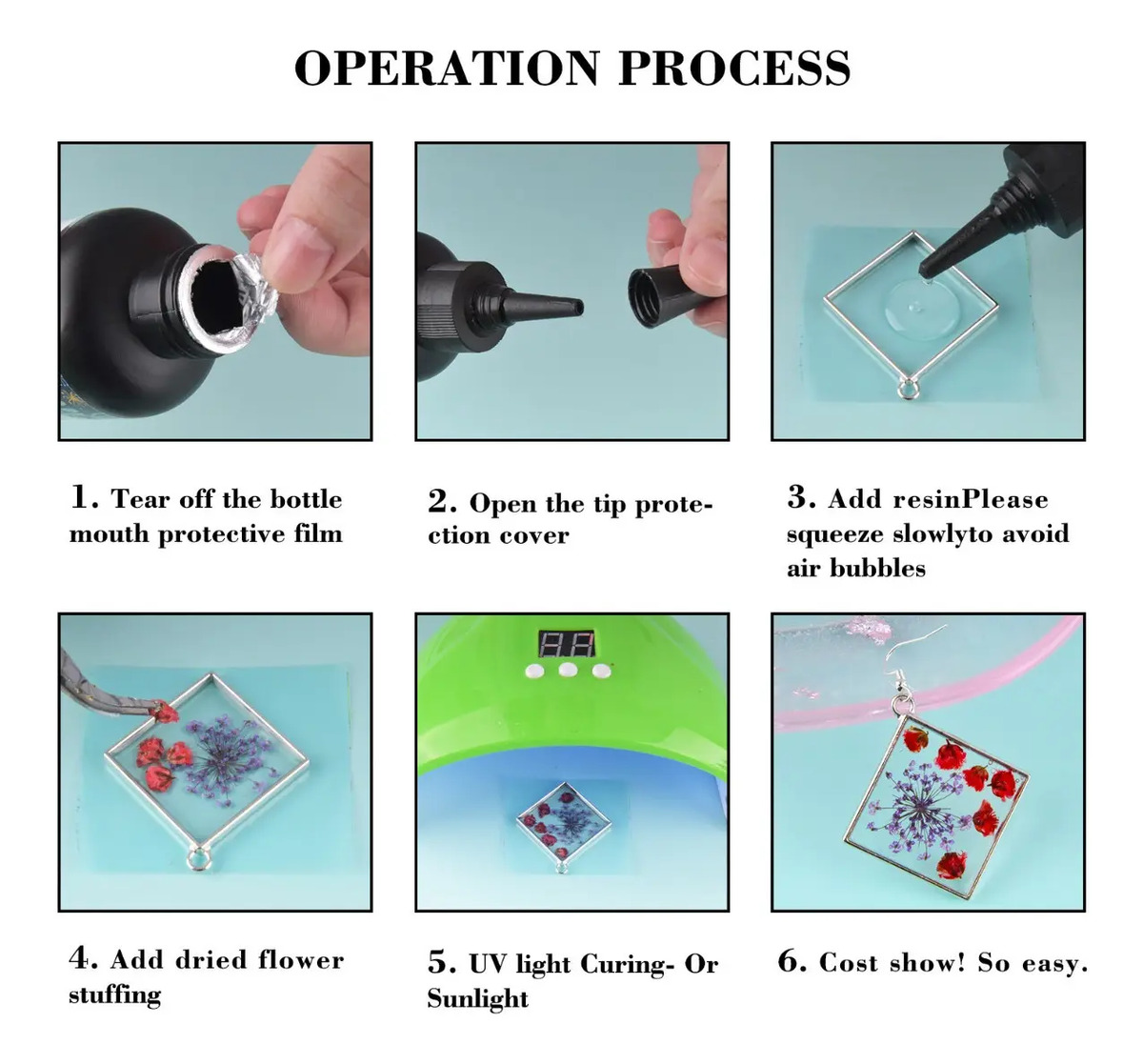 OPERATION PROCESS

1. Tear off the bottle mouth protective film

2. Open the tip protection cover

3. Add resinPlease squeeze slowlyto avoid air bubbles

4. Add dried flower stuffing

5. UV light Curing- Or Sunlight

6. Cost show! So easy.