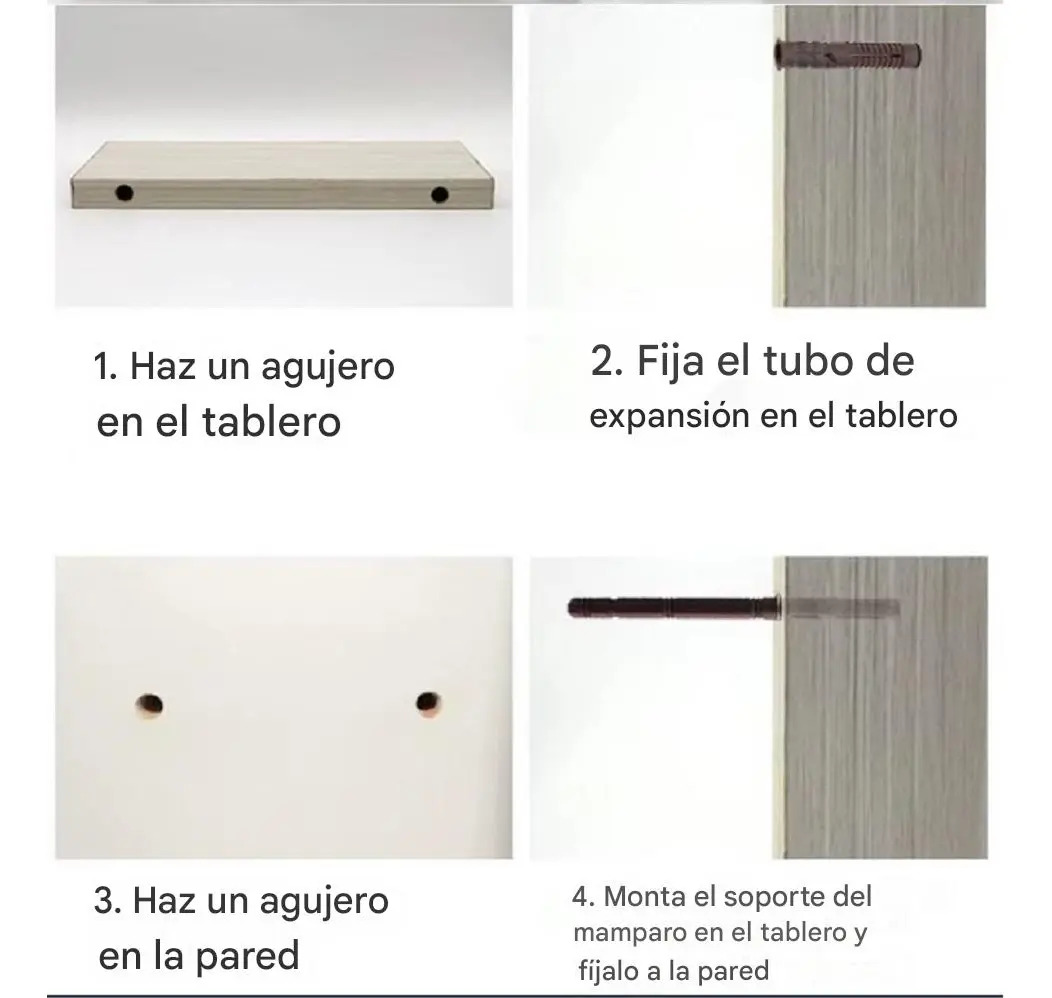 1. Haz un agujero en el tablero

2. Fija el tubo de expansión en el tablero

3. Haz un agujero en la pared

4. Monta el soporte del mamparo en el tablero y fíjalo a la pared