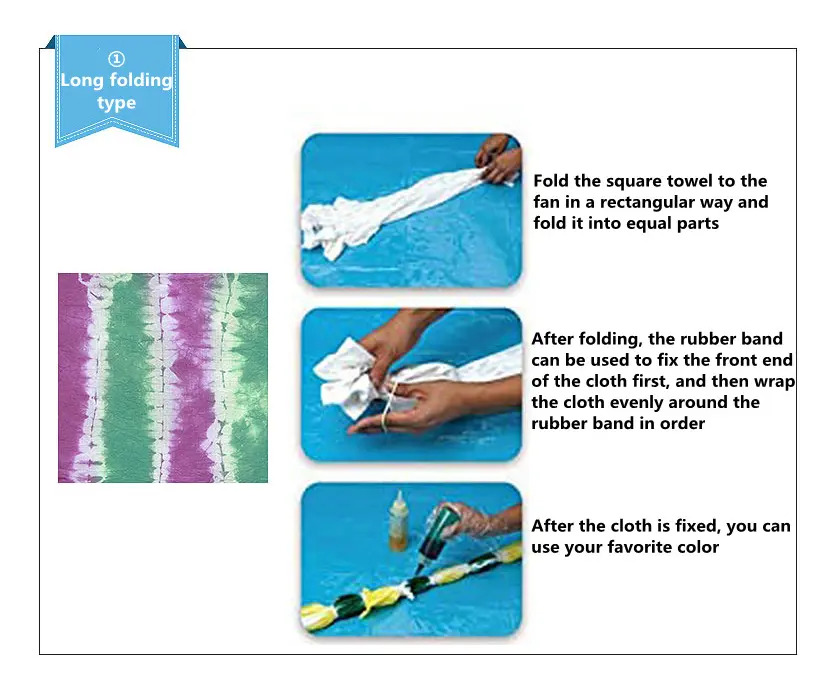 ①
Long folding type

Fold the square towel to the fan in a rectangular way and fold it into equal parts

After folding, the rubber band can be used to fix the front end of the cloth first, and then wrap the cloth evenly around the rubber band in order

After the cloth is fixed, you can use your favorite color