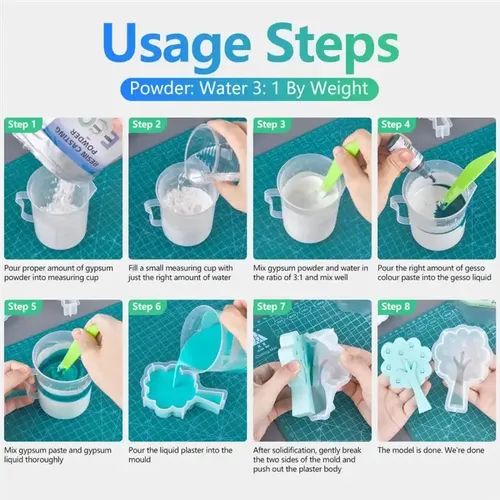 Usage Steps

Powder: Water 3: 1 By Weight

Step 1

RESIN CASTING POWDER

Pour proper amount of gypsum powder into measuring cup

Step 2

Fill a small measuring cup with just the right amount of water

Step 3

Mix gypsum powder and water in the ratio of 3:1 and mix well

Step 4

Pour the right amount of gesso colour paste into the gesso liquid

Step 5

Mix gypsum paste and gypsum liquid thoroughly

Step 6

Pour the liquid plaster into the mould

Step 7

After solidification, gently break the two sides of the mold and push out the plaster body

Step 8

The model is done. We're done