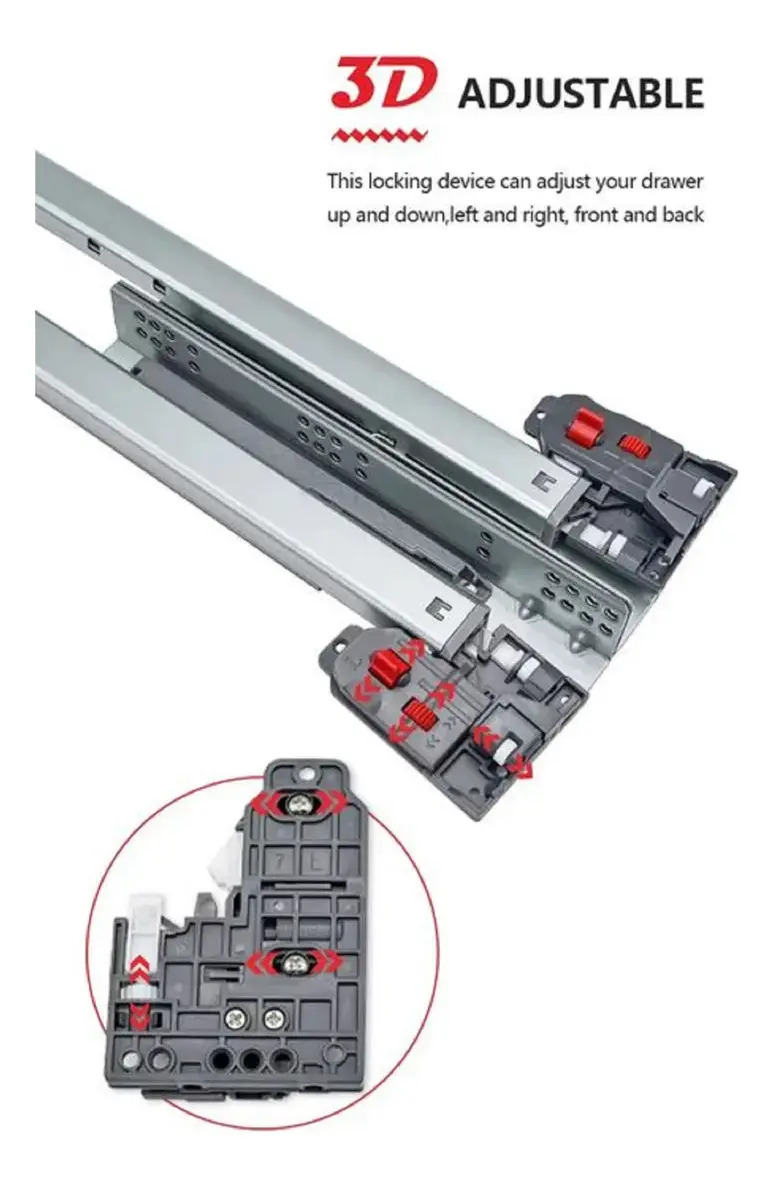 3D ADJUSTABLE

This locking device can adjust your drawer up and down,left and right, front and back