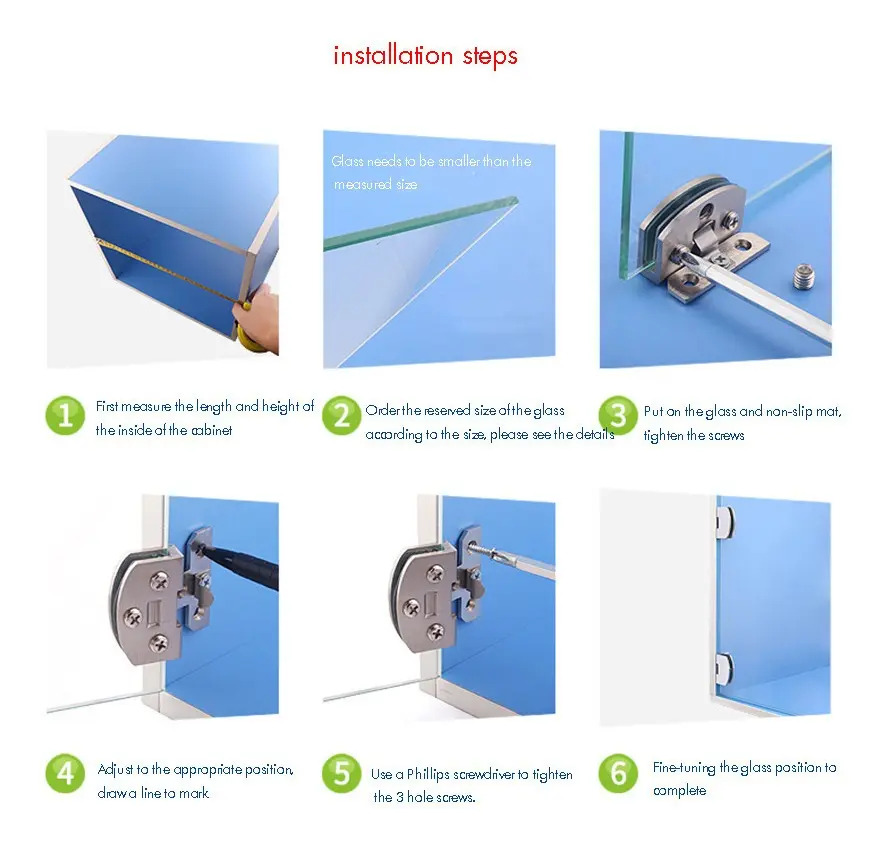 installation steps

Glass needs to be smaller than the measured size

1 First measure the length and height of the inside of the cabinet

2 Order the reserved size of the glass according to the size, please see the details

3 Put on the glass and non-slip mat, tighten the screws

4 Adjust to the appropriate position, draw a line to mark

5 Use a Phillips screwdriver to tighten the 3 hole screws.

6 Fine-tuning the glass position to complete