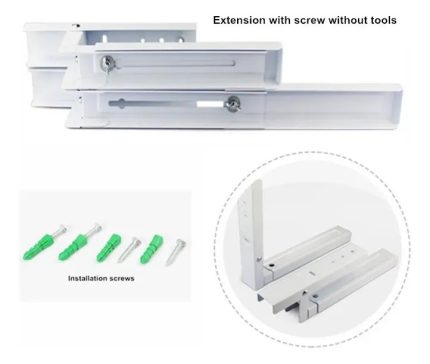 Extension with screw without tools

Installation screws