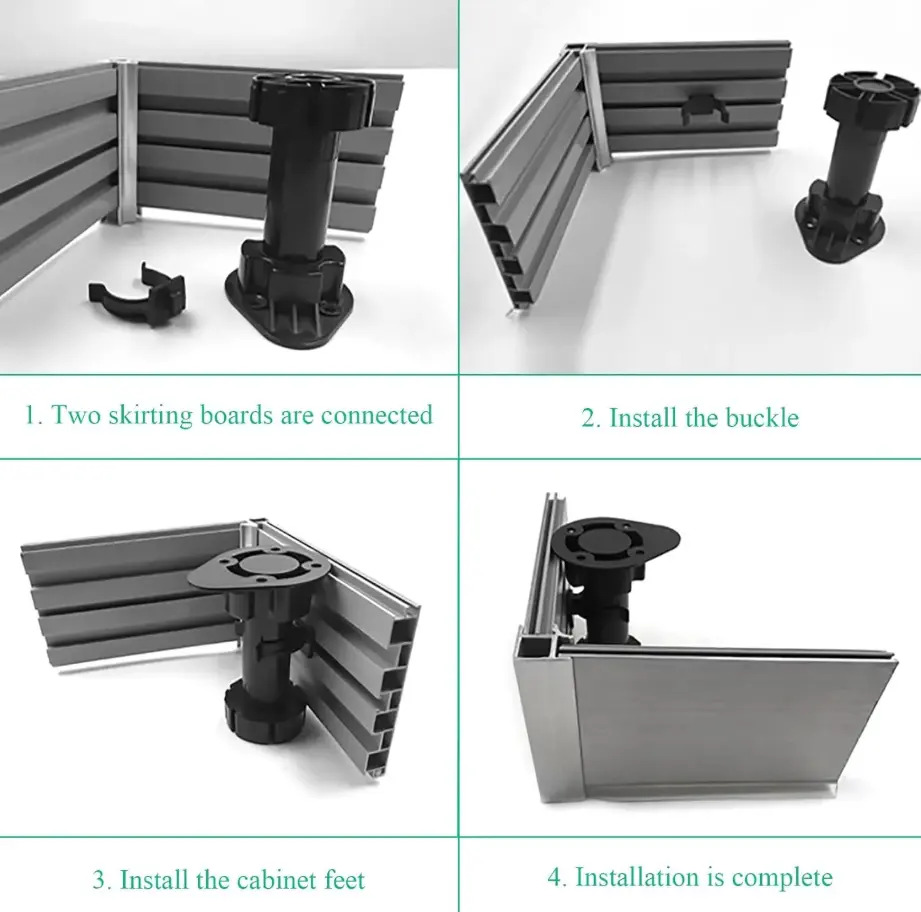 1. Two skirting boards are connected

2. Install the buckle

3. Install the cabinet feet

4. Installation is complete